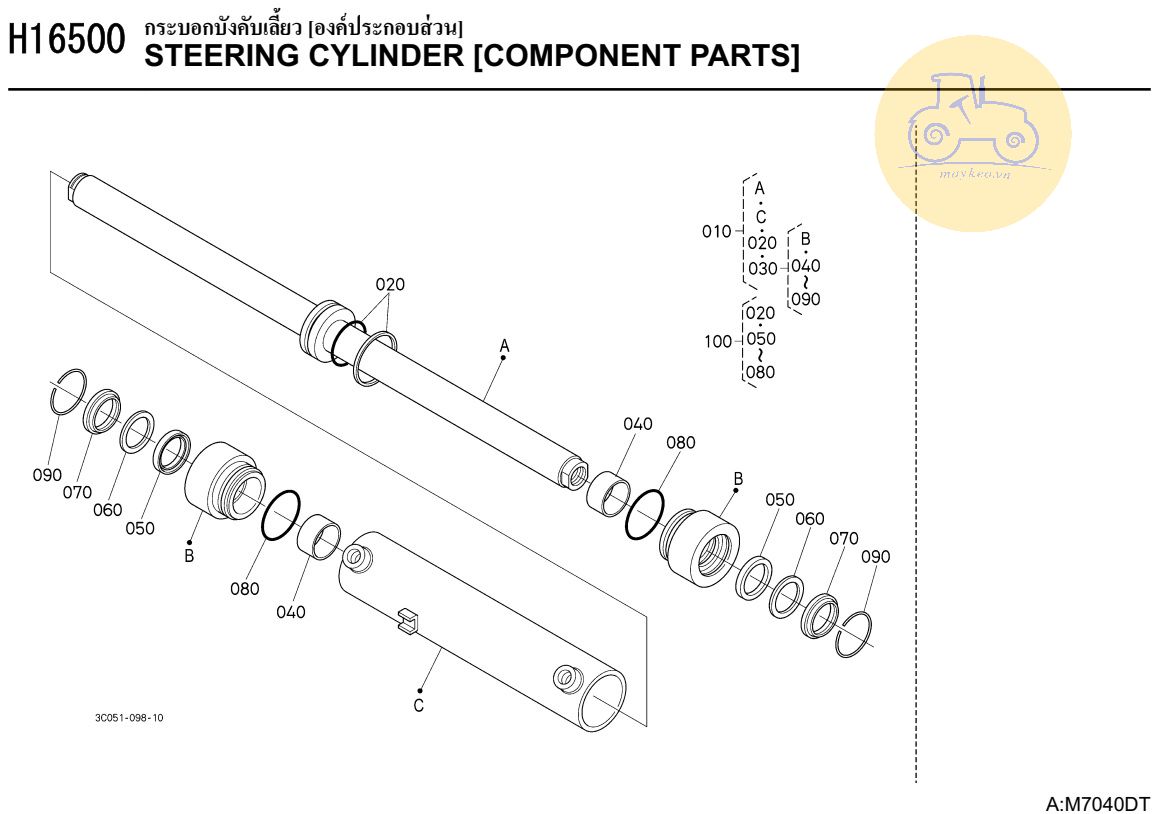 H16500 กระบอกบังคับเลี้ยว [องค์ประกอบส่วน]
STEERING CYLINDER [COMPONENT PARTS]

maykeo.vn

010
A
C
020
030
B
040
~
090

100
020
050
~
080

020

A

040

080

B

050

060

070

090

090

070

060

050

B

080

040

C

3C051-098-10

A:M7040DT